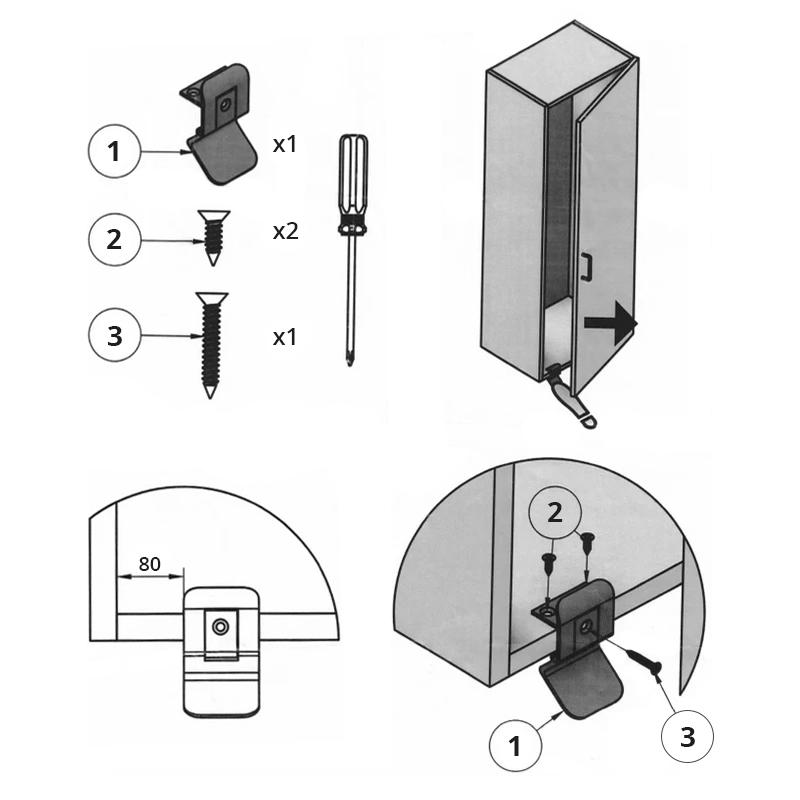 1 x1
2 x2
3 x1
80
2
1
3